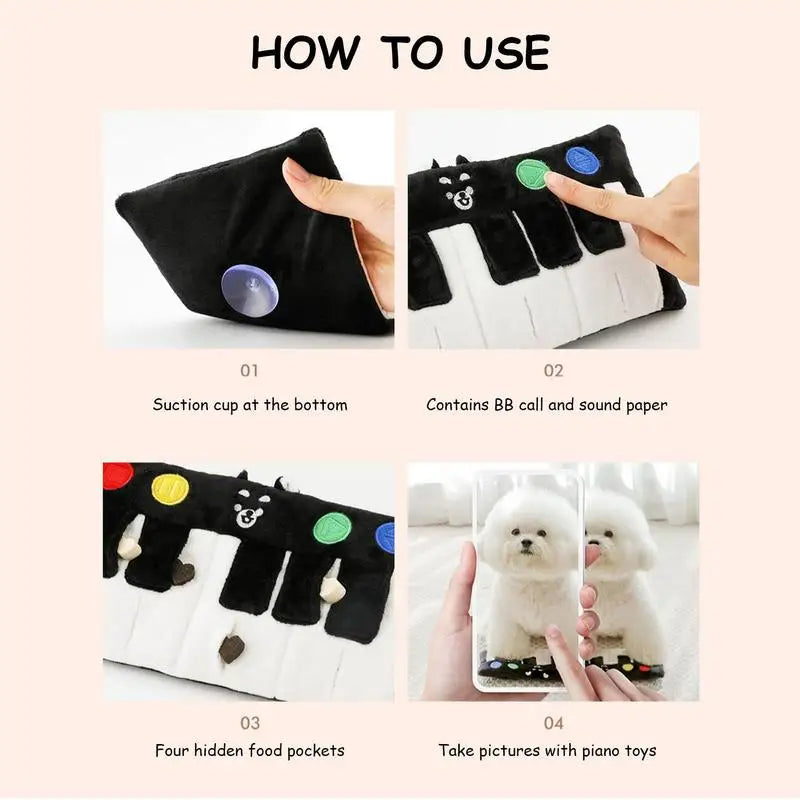 HOW TO USE

01

Suction cup at the bottom

02

Contains BB call and sound paper

03

Four hidden food pockets

04

Take pictures with piano toys